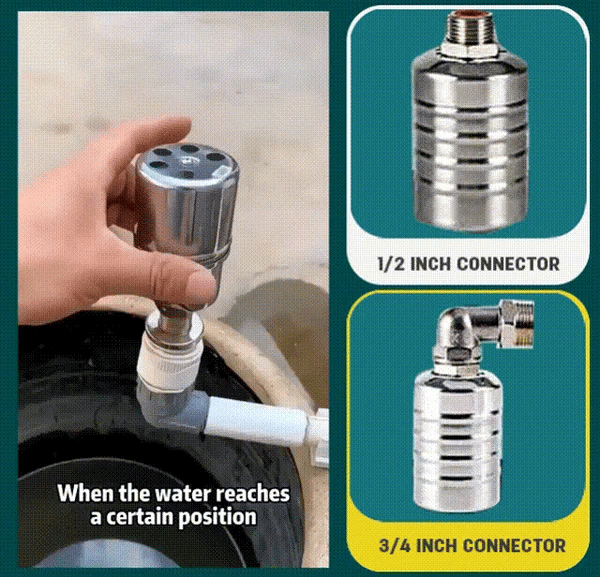 When the water reaches a certain position

1/2 INCH CONNECTOR

3/4 INCH CONNECTOR