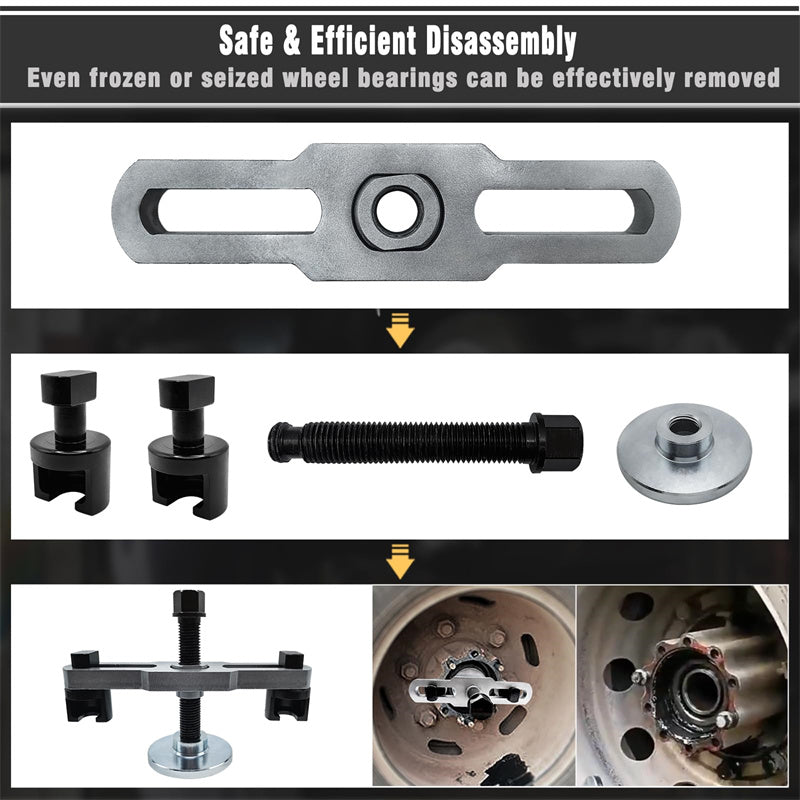 Safe & Efficient Disassembly
Even frozen or seized wheel bearings can be effectively removed